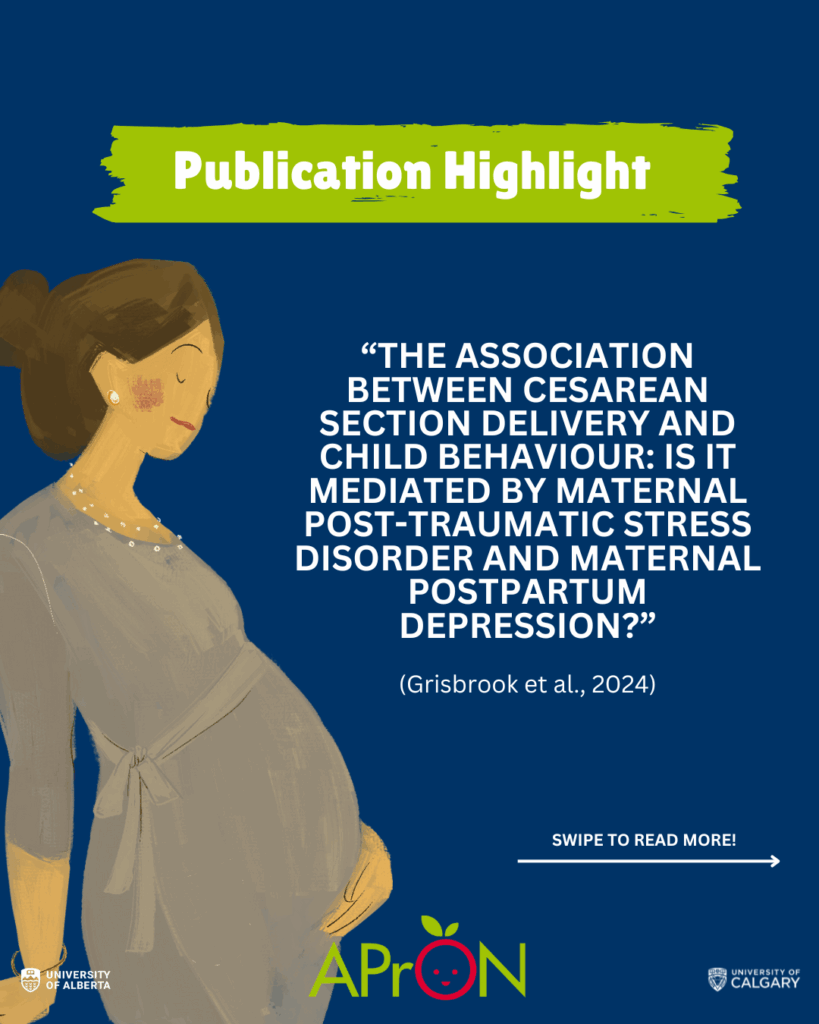 Publication Highlight

“THE ASSOCIATION BETWEEN CESAREAN SECTION DELIVERY AND CHILD BEHAVIOUR: IS IT MEDIATED BY MATERNAL POST-TRAUMATIC STRESS DISORDER AND MATERNAL POSTPARTUM DEPRESSION?”

(Grisbrook et al., 2024)

SWIPE TO READ MORE!

UNIVERSITY OF ALBERTA

APrON

UNIVERSITY OF CALGARY